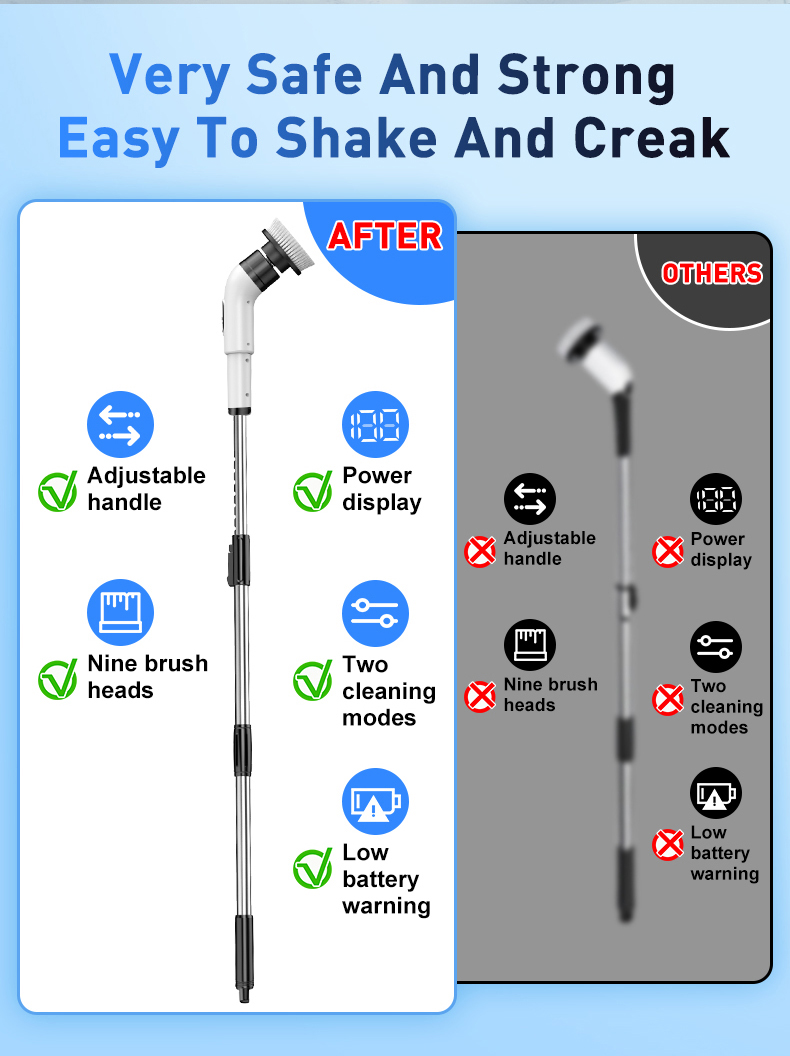 Very Safe And Strong
Easy To Shake And Creak

AFTER

Adjustable handle

Power display

Nine brush heads

Two cleaning modes

Low battery warning

OTHERS

Adjustable handle

Power display

Nine brush heads

Two cleaning modes

Low battery warning