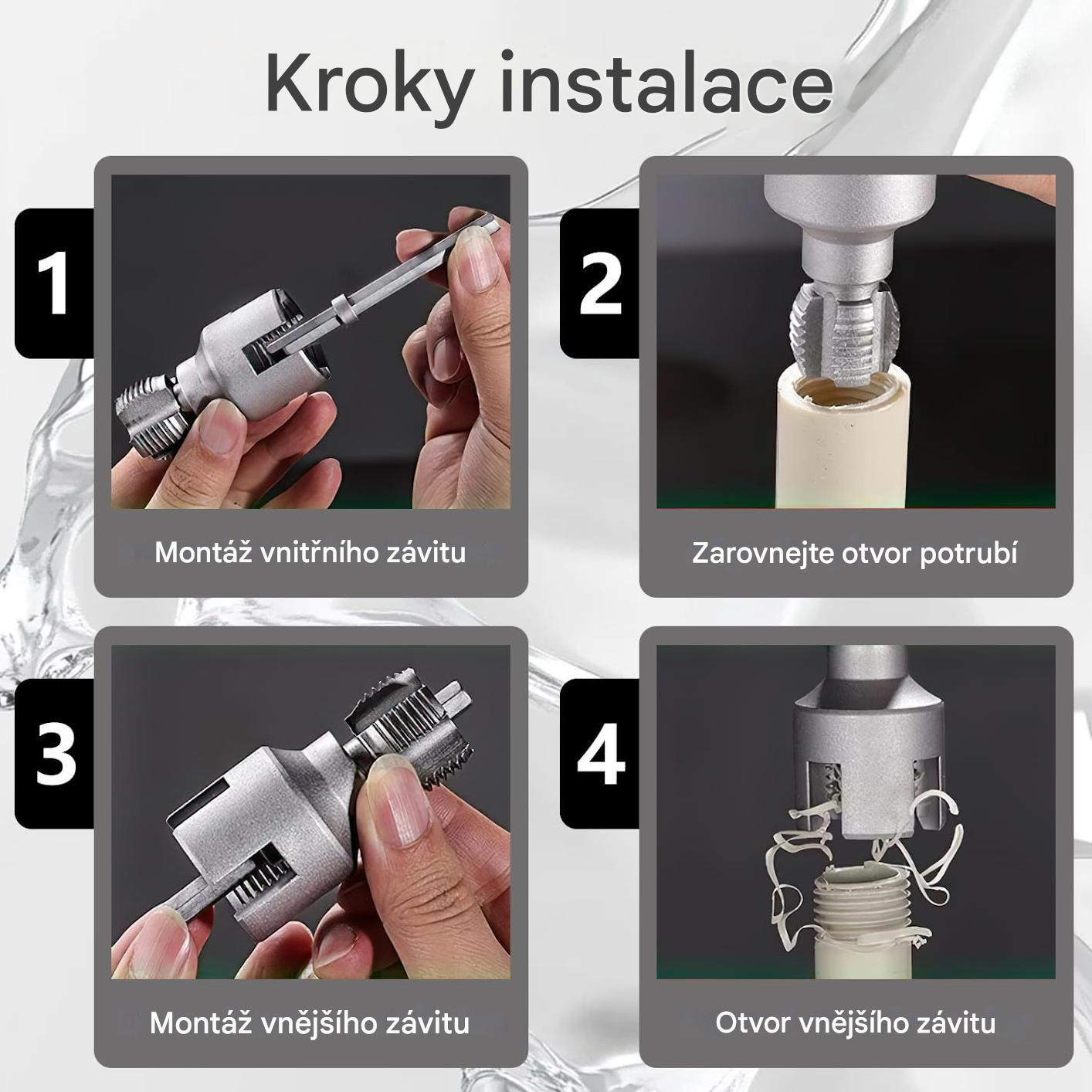 Kroky instalace

1

Montáž vnitřního závitu

2

Zarovnejte otvor potrubí

3

Montáž vnějšího závitu

4

Otvor vnějšího závitu