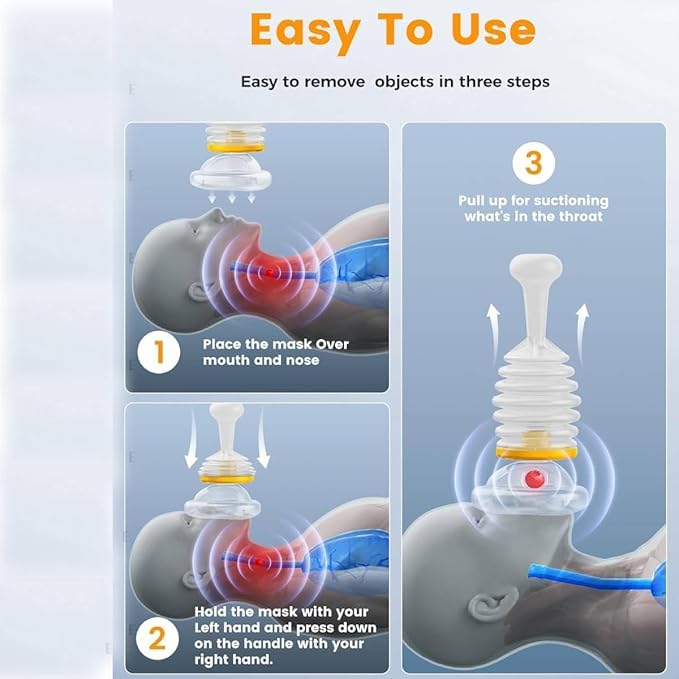 Easy To Use

Easy to remove  objects in three steps

1 Place the mask Over mouth and nose

2 Hold the mask with your Left hand and press down on the handle with your right hand.

3 Pull up for suctioning what's in the throat